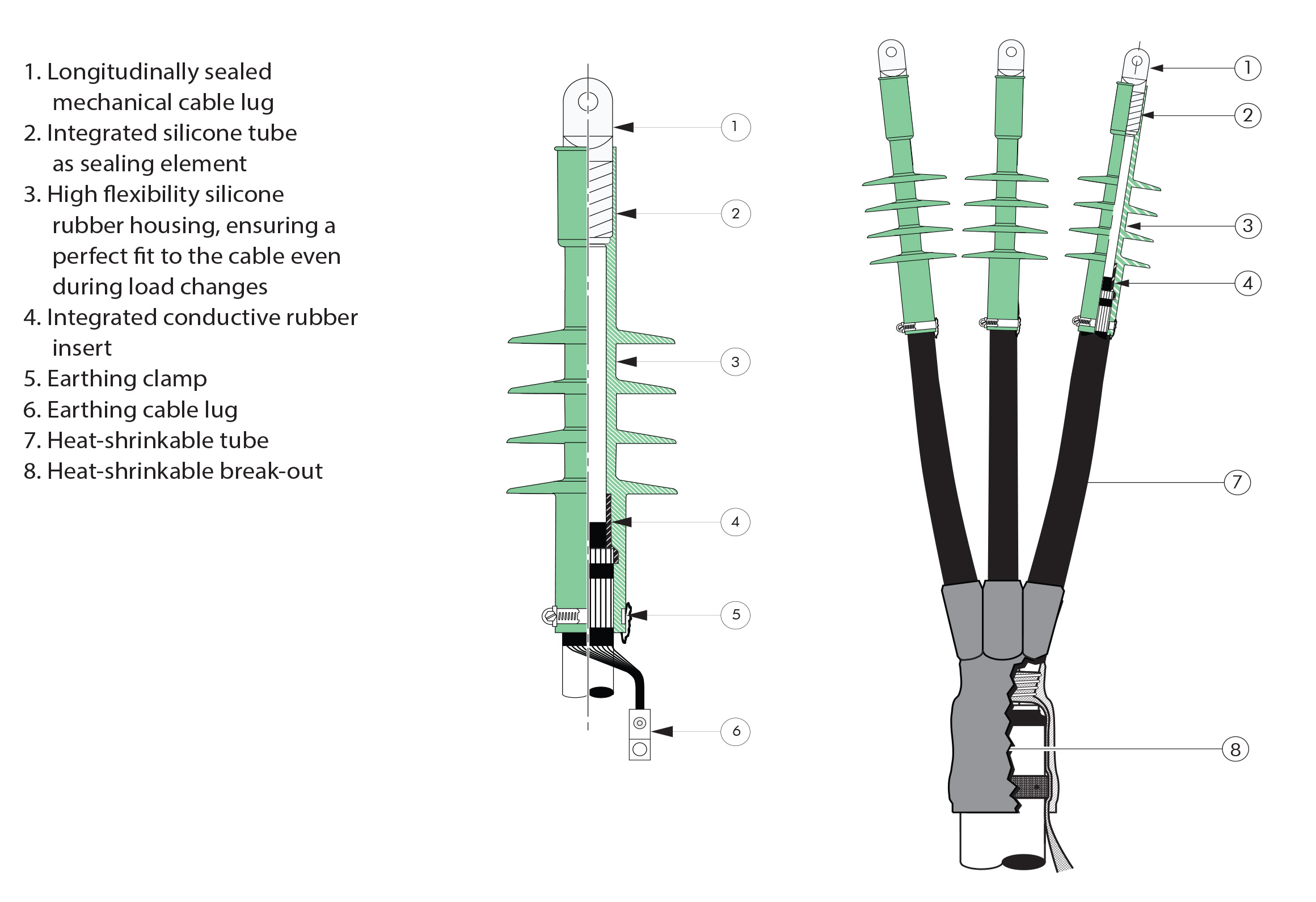 1. Longitudinally sealed mechanical cable lug
2. Integrated silicone tube as sealing element
3. High flexibility silicone rubber housing, ensuring a perfect fit to the cable even during load changes
4. Integrated conductive rubber insert
5. Earthing clamp
6. Earthing cable lug
7. Heat-shrinkable tube
8. Heat-shrinkable break-out

1
2
3
4
5
6

1
2
3
4
7
8