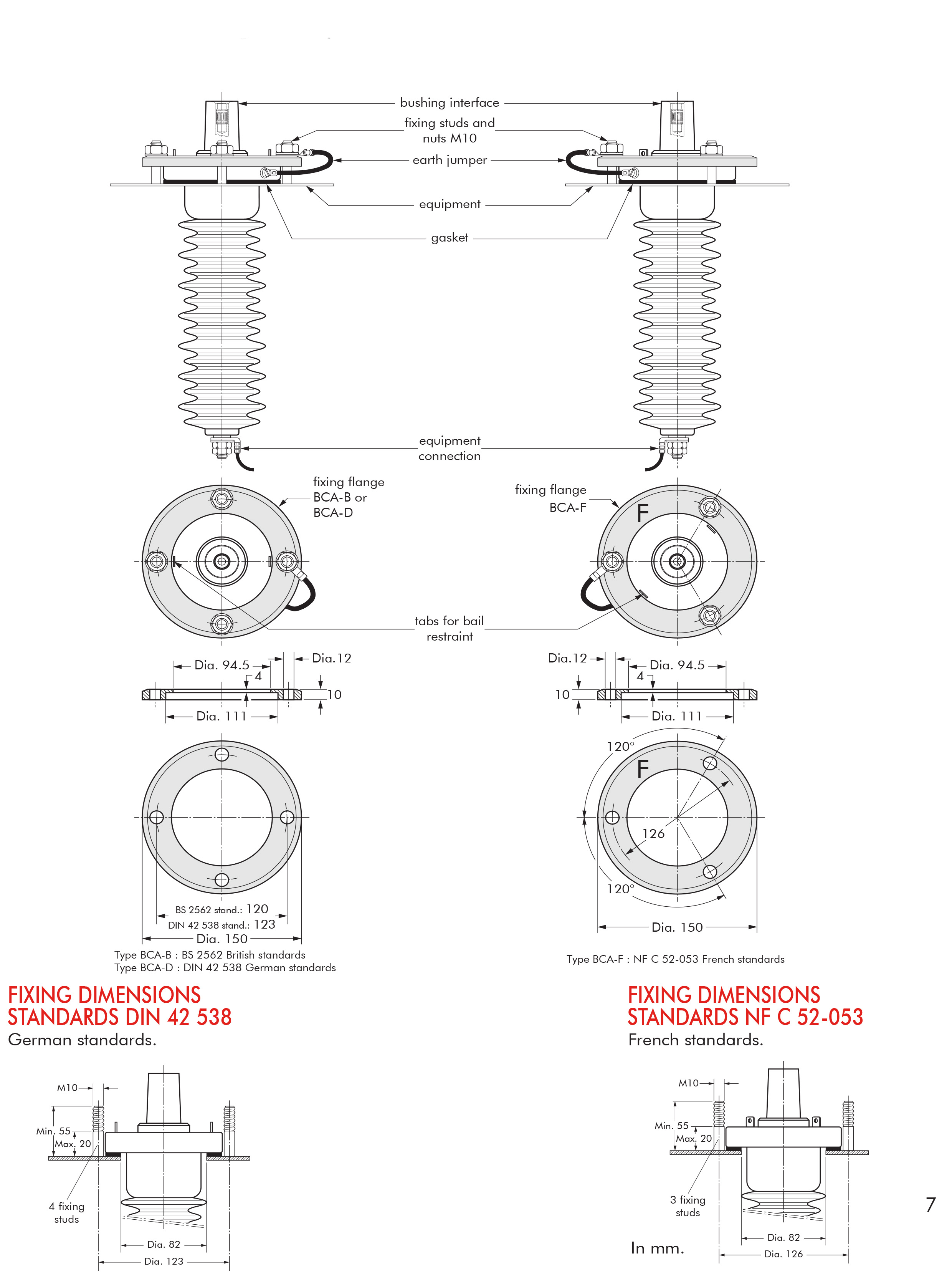 bushing interface
fixing studs and nuts M10
earth jumper
equipment
gasket
equipment connection
fixing flange BCA-B or BCA-D
fixing flange BCA-F
F
tabs for bail restraint

Dia. 94.5
Dia.12
4
10
Dia. 111

Dia.12
Dia. 94.5
4
10
Dia. 111

BS 2562 stand.: 120
DIN 42 538 stand.: 123
Dia. 150
Type BCA-B : BS 2562 British standards
Type BCA-D : DIN 42 538 German standards

120°
F
126
120°
Dia. 150
Type BCA-F : NF C 52-053 French standards

FIXING DIMENSIONS
STANDARDS DIN 42 538
German standards.

M10
Min. 55
Max. 20
4 fixing studs
Dia. 82
Dia. 123

FIXING DIMENSIONS
STANDARDS NF C 52-053
French standards.

M10
Min. 55
Max. 20
3 fixing studs
Dia. 82
Dia. 126
In mm.

7