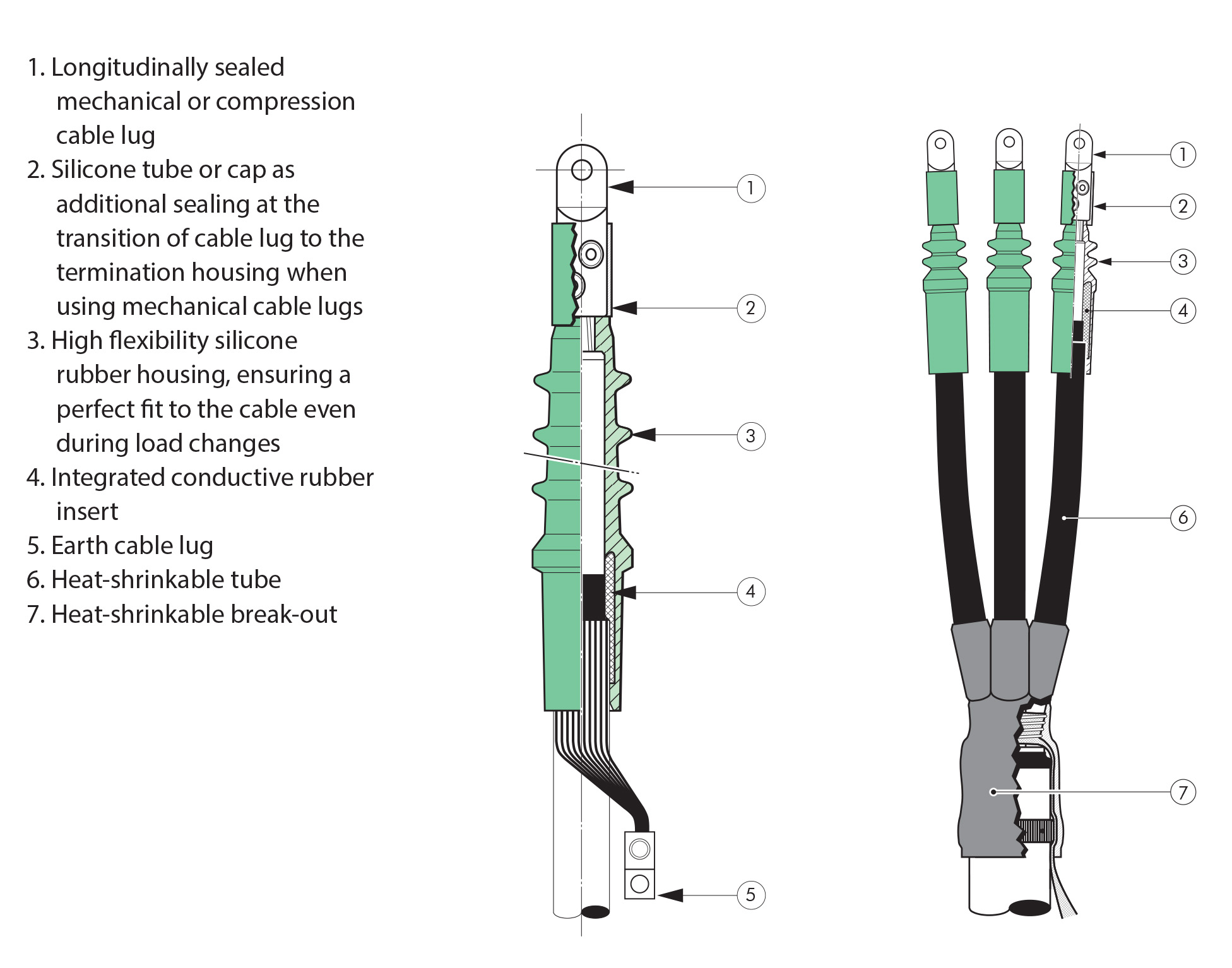 1. Longitudinally sealed mechanical or compression cable lug
2. Silicone tube or cap as additional sealing at the transition of cable lug to the termination housing when using mechanical cable lugs
3. High flexibility silicone rubber housing, ensuring a perfect fit to the cable even during load changes
4. Integrated conductive rubber insert
5. Earth cable lug
6. Heat-shrinkable tube
7. Heat-shrinkable break-out

1
2
3
4
5

1
2
3
4
6
7