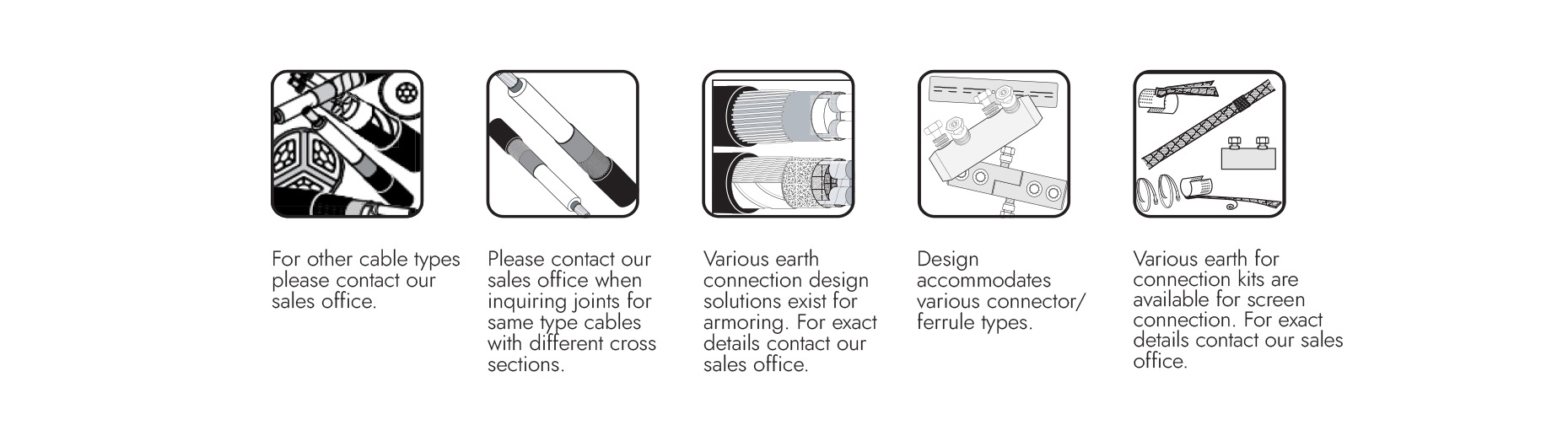 For other cable types please contact our sales office.

Please contact our sales office when inquiring joints for same type cables with different cross sections.

Various earth connection design solutions exist for armoring. For exact details contact our sales office.

Design accommodates various connector/ ferrule types.

Various earth for connection kits are available for screen connection. For exact details contact our sales office.