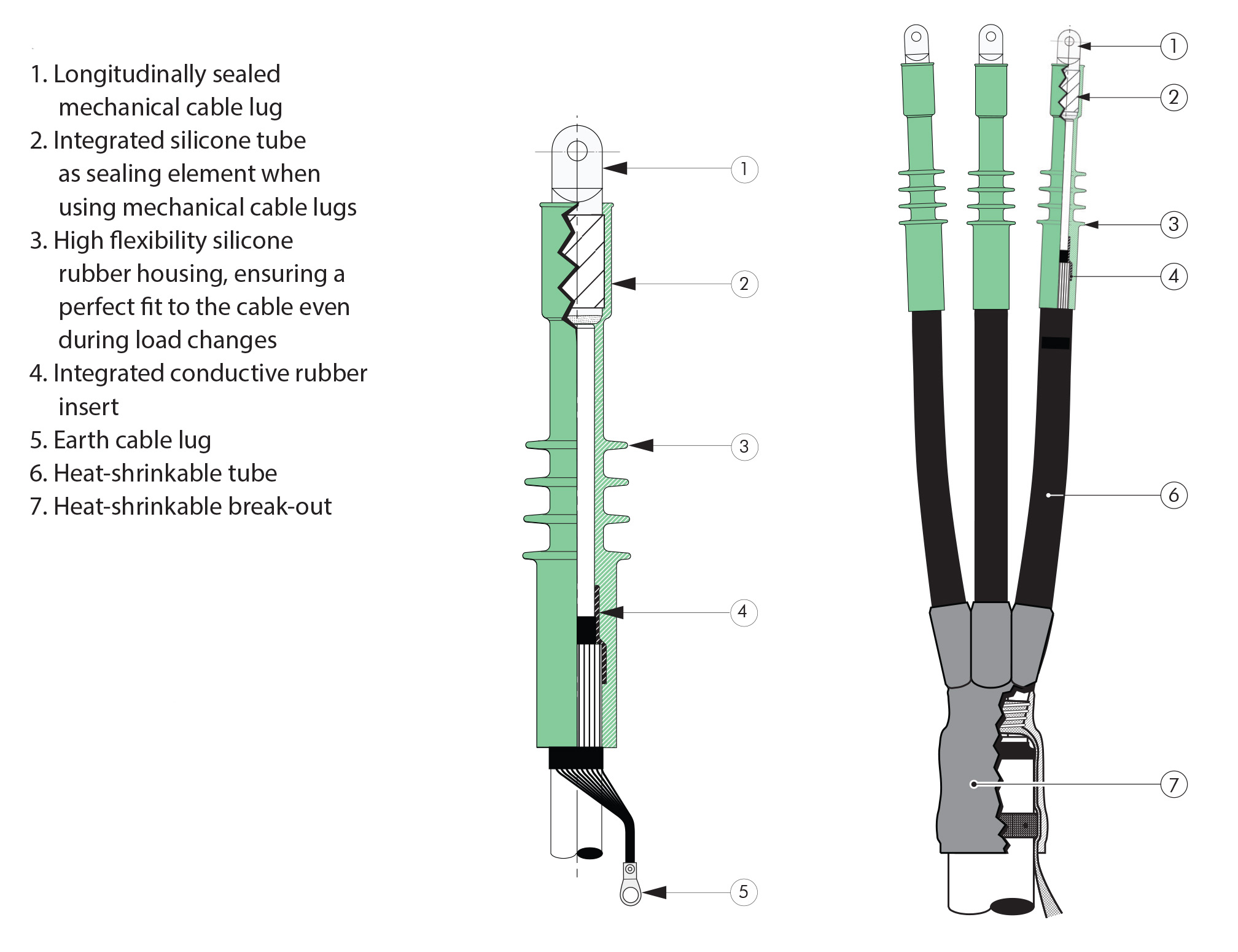 1. Longitudinally sealed mechanical cable lug
2. Integrated silicone tube as sealing element when using mechanical cable lugs
3. High flexibility silicone rubber housing, ensuring a perfect fit to the cable even during load changes
4. Integrated conductive rubber insert
5. Earth cable lug
6. Heat-shrinkable tube
7. Heat-shrinkable break-out

1
2
3
4
5

1
2
3
4
6
7